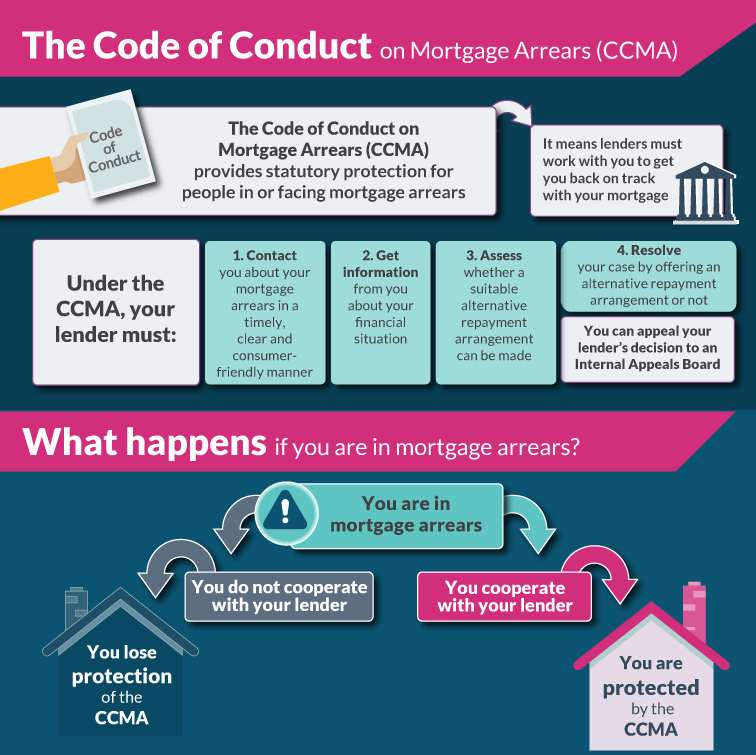 The Code of Conduct on Mortgage Arrears (CCMA)

Code of Conduct

The Code of Conduct on Mortgage Arrears (CCMA) provides statutory protection for people in or facing mortgage arrears

It means lenders must work with you to get you back on track with your mortgage

Under the CCMA, your lender must:

1. Contact you about your mortgage arrears in a timely, clear and consumer-friendly manner

2. Get information from you about your financial situation

3. Assess whether a suitable alternative repayment arrangement can be made

4. Resolve your case by offering an alternative repayment arrangement or not

You can appeal your lender's decision to an Internal Appeals Board

What happens if you are in mortgage arrears?

You are in mortgage arrears

You do not cooperate with your lender

You cooperate with your lender

You lose protection of the CCMA

You are protected by the CCMA